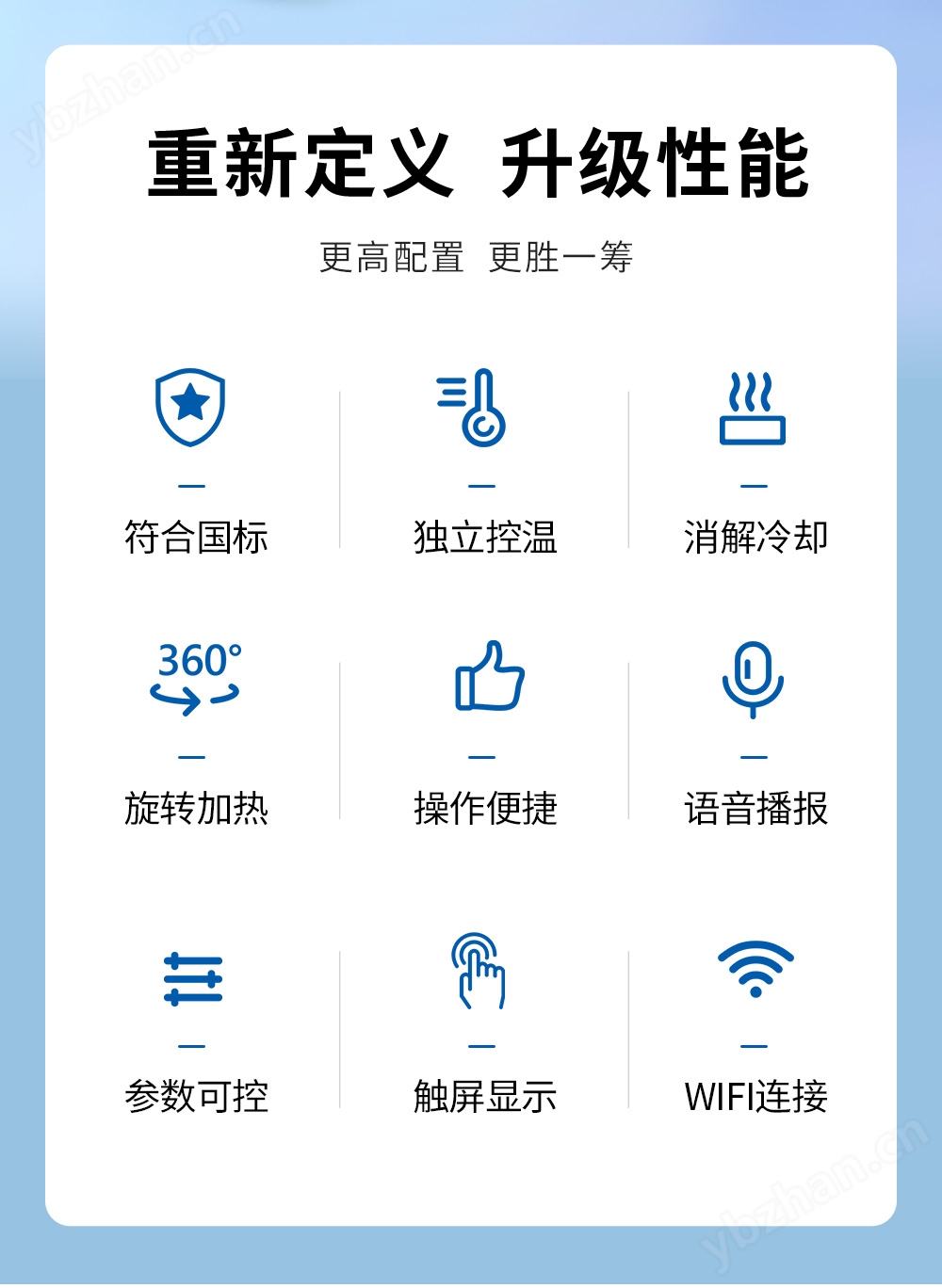 重新定义 升级性能

更高配置 更胜一筹

符合国标

独立控温

消解冷却

360°

旋转加热

操作便捷

语音播报

参数可控

触屏显示

WIFI连接

ybzhan.cn